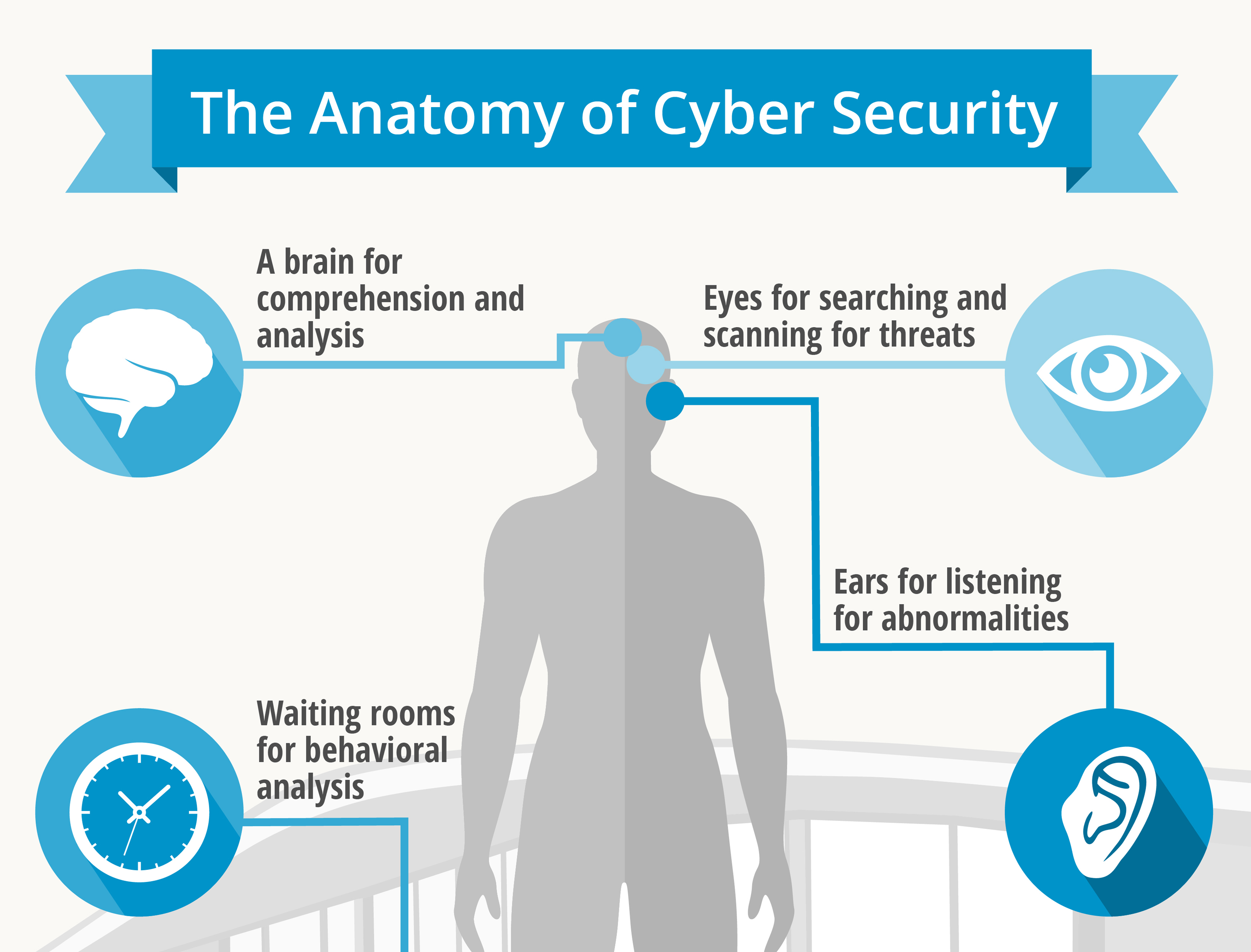 The Anatomy of Cyber Security

A brain for comprehension and analysis

Eyes for searching and scanning for threats

Ears for listening for abnormalities

Waiting rooms for behavioral analysis